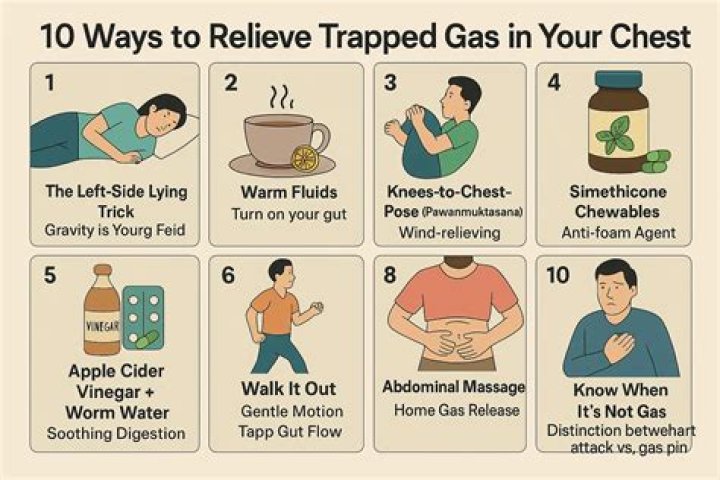 10 Ways to Relieve Trapped Gas in Your Chest

1
The Left-Side Lying Trick
Gravity is Yourg Feid

2
Warm Fluids
Turn on your gut

3
Knees-to-Chest-Pose (Pawanmuktasana)
Wind-relieving

4
Simethicone Chewables
Anti-foam Agent

5
VINEGAR
Apple Cider Vinegar + Worm Water
Soothing Digestion

6
Walk It Out
Gentle Motion
Tapp Gut Flow

8
Abdominal Massage
Home Gas Release

10
Know When It's Not Gas
Distinction betwehart attack vs, gas pin